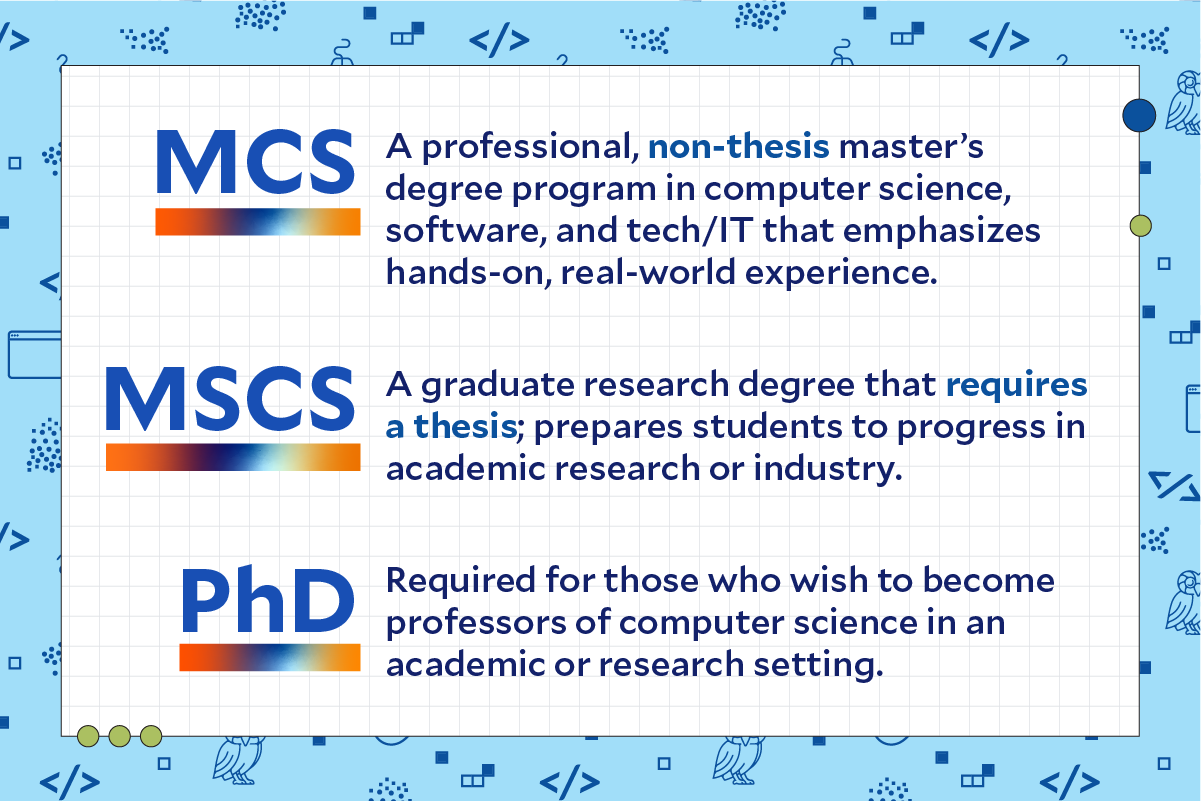 MCS

A professional, non-thesis master's degree program in computer science, software, and tech/IT that emphasizes hands-on, real-world experience.

MSCS

A graduate research degree that requires a thesis; prepares students to progress in academic research or industry.

PhD

Required for those who wish to become professors of computer science in an academic or research setting.